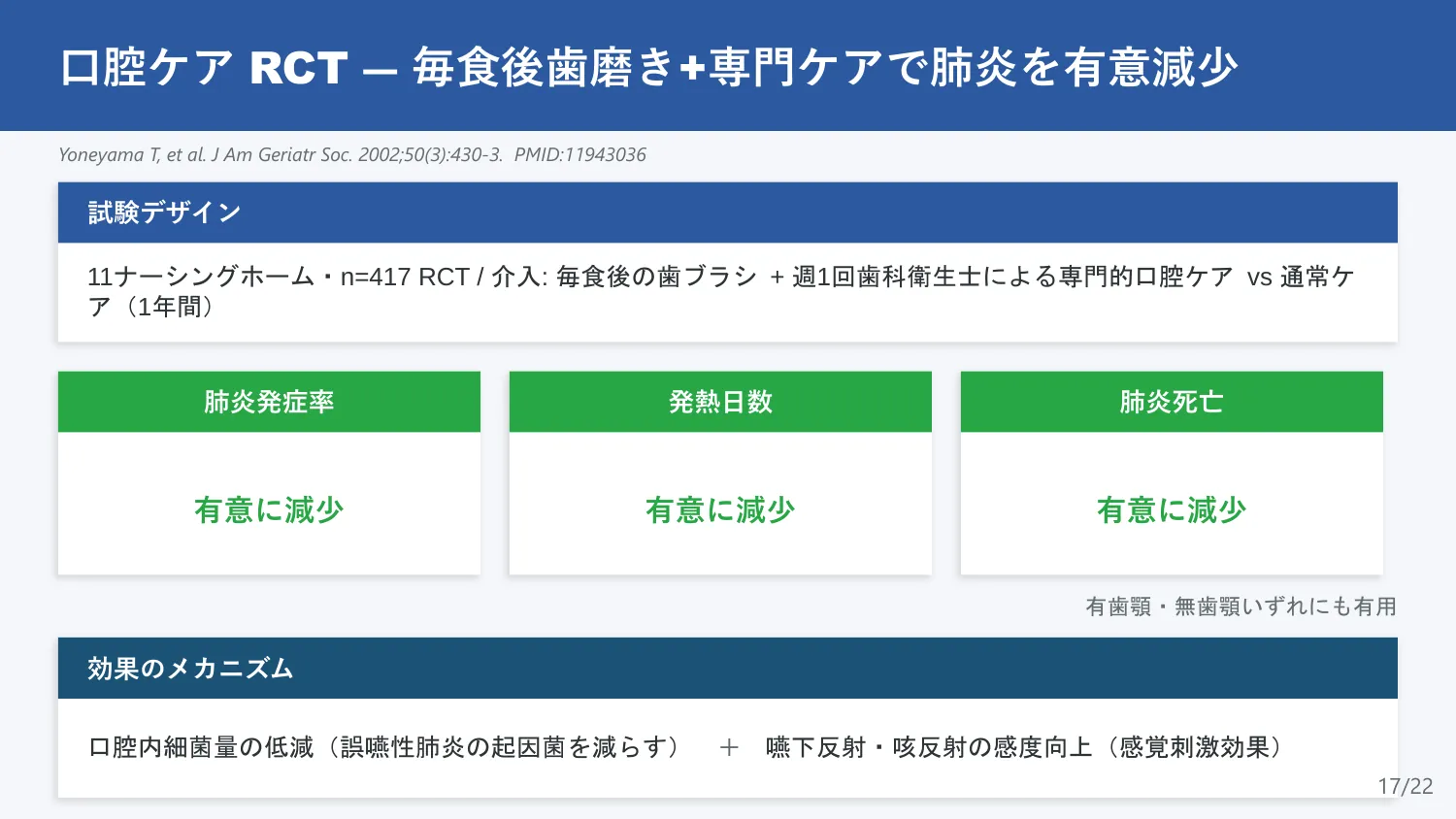 口腔ケア RCT — 毎食後歯磨き+専門ケアで肺炎を有意減少

Yoneyama T, et al. J Am Geriatr Soc. 2002;50(3):430-3. PMID:11943036

試験デザイン

11ナーシングホーム・n=417 RCT / 介入: 毎食後の歯ブラシ + 週1回歯科衛生士による専門的口腔ケア vs 通常ケア（1年間）

肺炎発症率

有意に減少

発熱日数

有意に減少

肺炎死亡

有意に減少

有歯顎・無歯顎いずれにも有用

効果のメカニズム

口腔内細菌量の低減（誤嚥性肺炎の起因菌を減らす） ＋ 嚥下反射・咳反射の感度向上（感覚刺激効果）

17/22